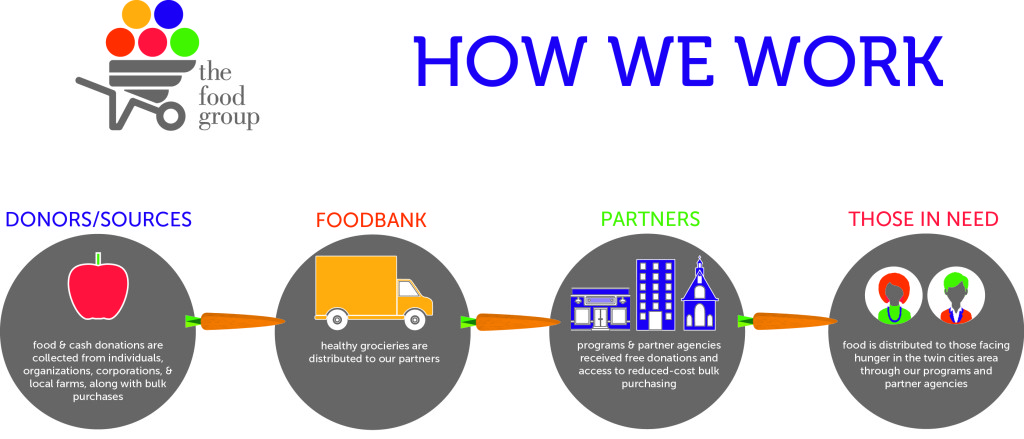 the food group

HOW WE WORK

DONORS/SOURCES

food & cash donations are collected from individuals, organizations, corporations, & local farms, along with bulk purchases

FOODBANK

healthy grocieries are distributed to our partners

PARTNERS

programs & partner agencies received free donations and access to reduced-cost bulk purchasing

THOSE IN NEED

food is distributed to those facing hunger in the twin cities area through our programs and partner agencies